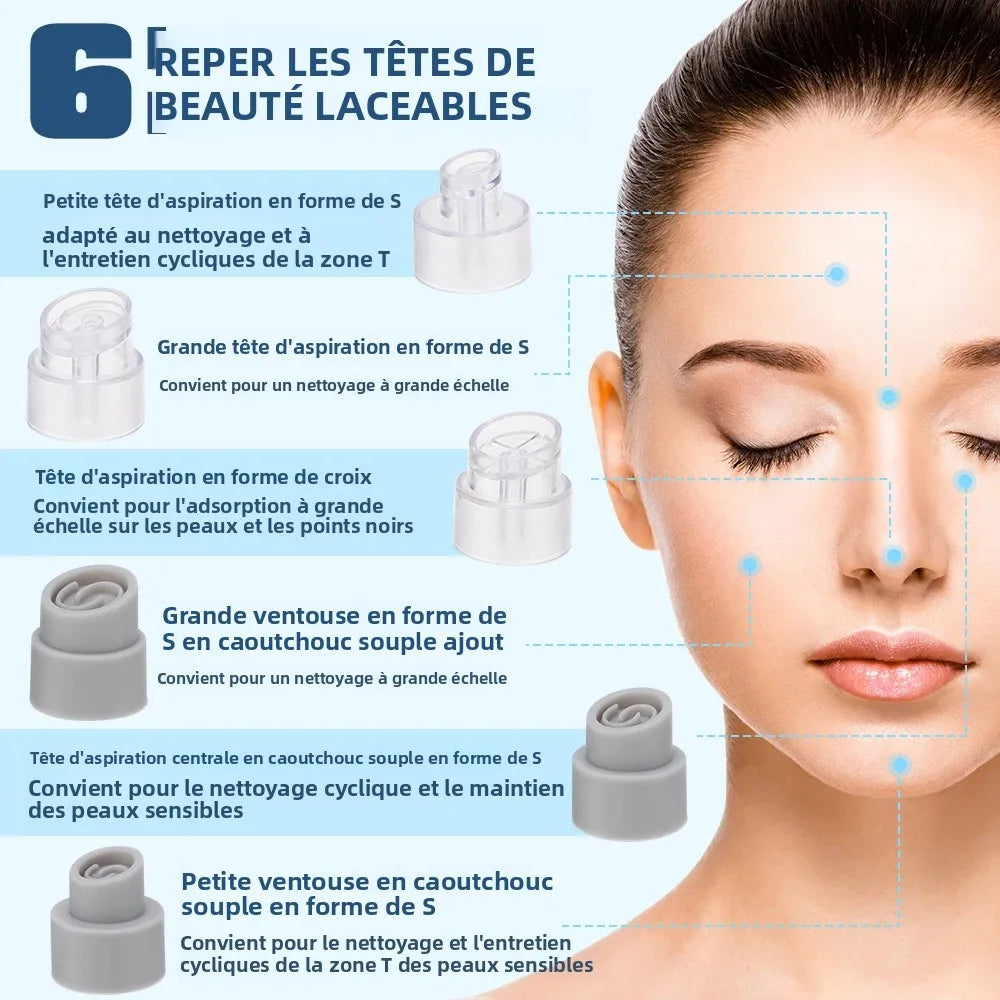 6 REPER LES TÊTES DE BEAUTÉ LACEABLES

Petite tête d'aspiration en forme de S
adapté au nettoyage et à l'entretien cycliques de la zone T

Grande tête d'aspiration en forme de S
Convient pour un nettoyage à grande échelle

Tête d'aspiration en forme de croix
Convient pour l'adsorption à grande échelle sur les peaux et les points noirs

Grande ventouse en forme de S en caoutchouc souple ajout
Convient pour un nettoyage à grande échelle

Tête d'aspiration centrale en caoutchouc souple en forme de S
Convient pour le nettoyage cyclique et le maintien des peaux sensibles

Petite ventouse en caoutchouc souple en forme de S
Convient pour le nettoyage et l'entretien cycliques de la zone T des peaux sensibles