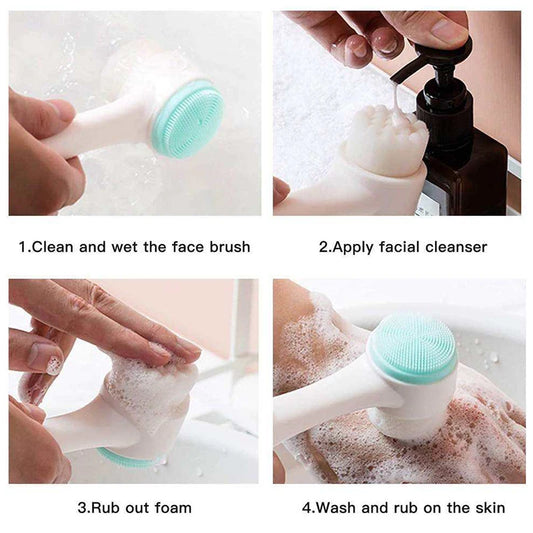 1.Clean and wet the face brush

2.Apply facial cleanser

3.Rub out foam

4.Wash and rub on the skin